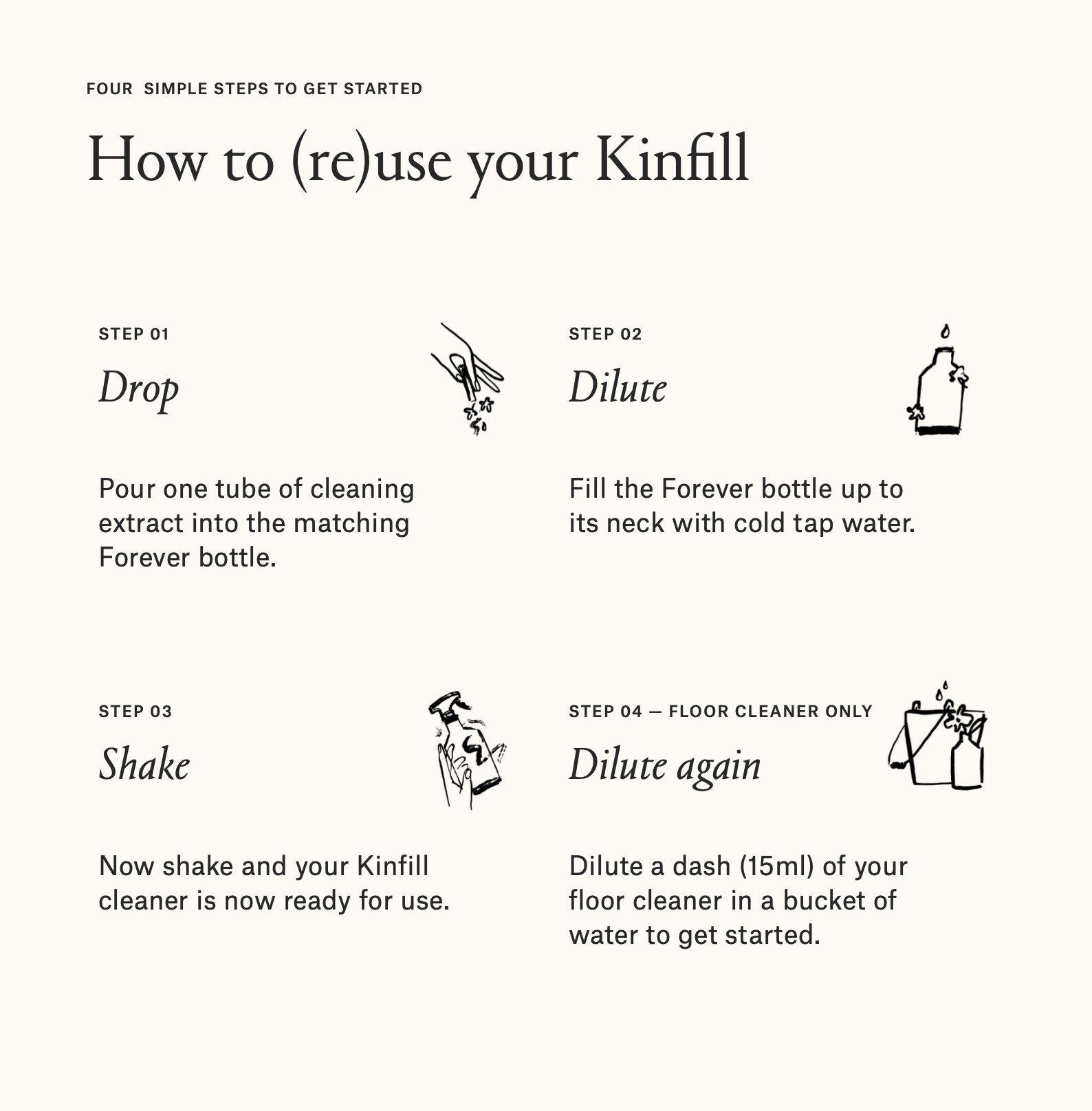 FOUR SIMPLE STEPS TO GET STARTED

How to (re)use your Kinfill

STEP 01

Drop

Pour one tube of cleaning extract into the matching Forever bottle.

STEP 02

Dilute

Fill the Forever bottle up to its neck with cold tap water.

STEP 03

Shake

Now shake and your Kinfill cleaner is now ready for use.

STEP 04 — FLOOR CLEANER ONLY

Dilute again

Dilute a dash (15ml) of your floor cleaner in a bucket of water to get started.